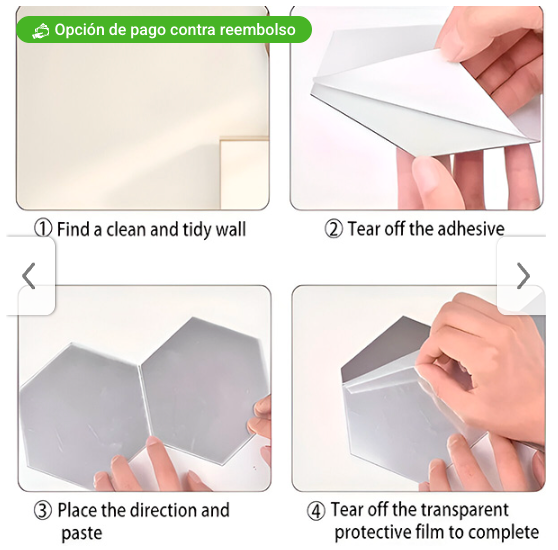 Opción de pago contra reembolso

① Find a clean and tidy wall

② Tear off the adhesive

③ Place the direction and paste

④ Tear off the transparent protective film to complete