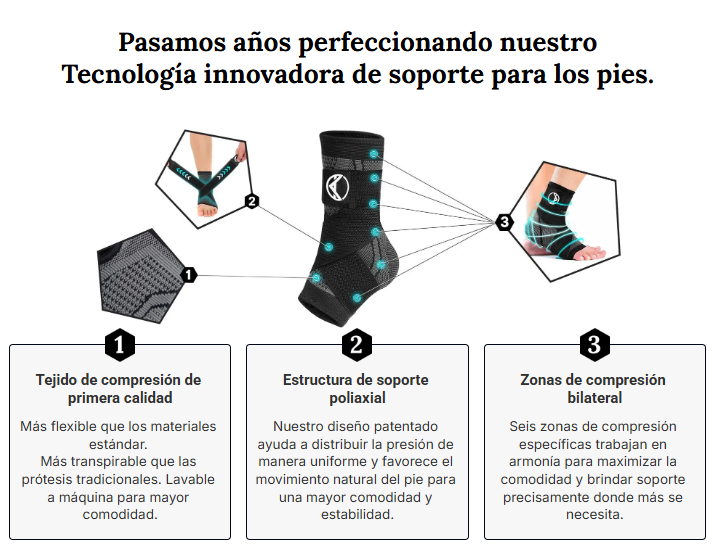 Pasamos años perfeccionando nuestro Tecnología innovadora de soporte para los pies.

2

3

1

1

Tejido de compresión de primera calidad

Más flexible que los materiales estándar.
Más transpirable que las prótesis tradicionales. Lavable a máquina para mayor comodidad.

2

Estructura de soporte poliaxial

Nuestro diseño patentado ayuda a distribuir la presión de manera uniforme y favorece el movimiento natural del pie para una mayor comodidad y estabilidad.

3

Zonas de compresión bilateral

Seis zonas de compresión específicas trabajan en armonía para maximizar la comodidad y brindar soporte precisamente donde más se necesita.